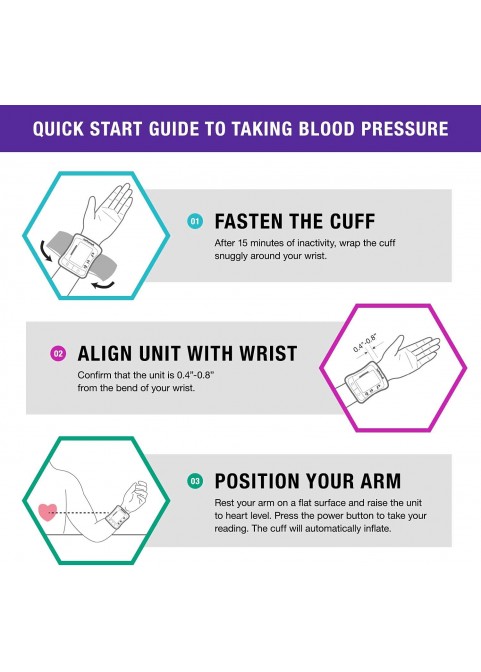 QUICK START GUIDE TO TAKING BLOOD PRESSURE

01 FASTEN THE CUFF

After 15 minutes of inactivity, wrap the cuff snuggly around your wrist.

02 ALIGN UNIT WITH WRIST

Confirm that the unit is 0.4"-0.8" from the bend of your wrist.

0.4"-0.8"

03 POSITION YOUR ARM

Rest your arm on a flat surface and raise the unit to heart level. Press the power button to take your reading. The cuff will automatically inflate.